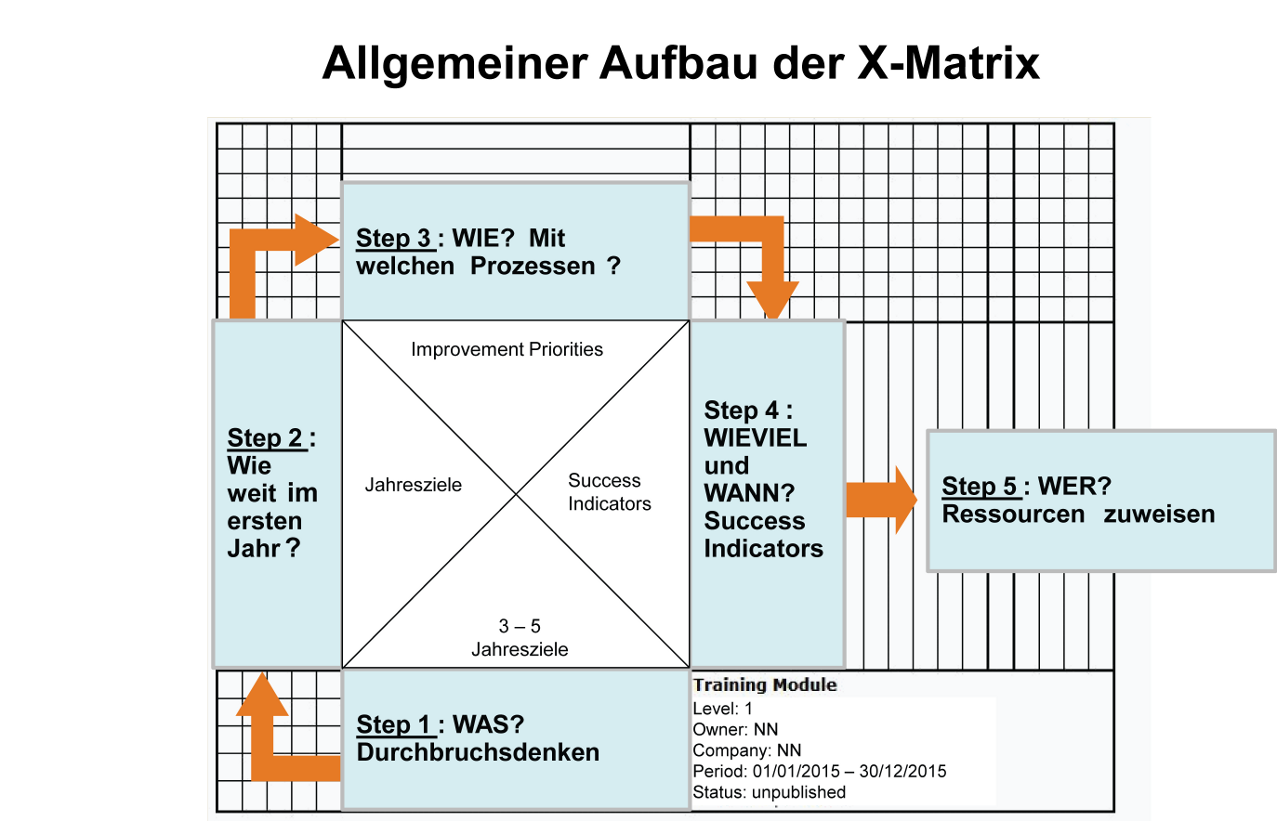 Allgemeiner Aufbau der X-Matrix

Step 3 : WIE? Mit welchen Prozessen ?

Step 2 : Wie weit im ersten Jahr ?

Improvement Priorities

Jahresziele

Success Indicators

3 – 5 Jahresziele

Step 4 : WIEVIEL und WANN? Success Indicators

Step 5 : WER? Ressourcen zuweisen

Step 1 : WAS? Durchbruchsdenken

Training Module
Level: 1
Owner: NN
Company: NN
Period: 01/01/2015 – 30/12/2015
Status: unpublished